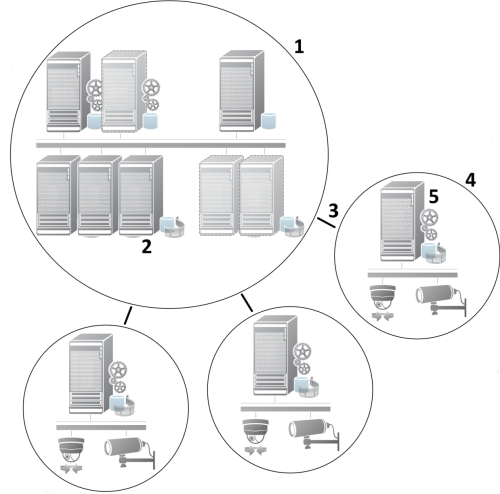 1
2
3
4
5